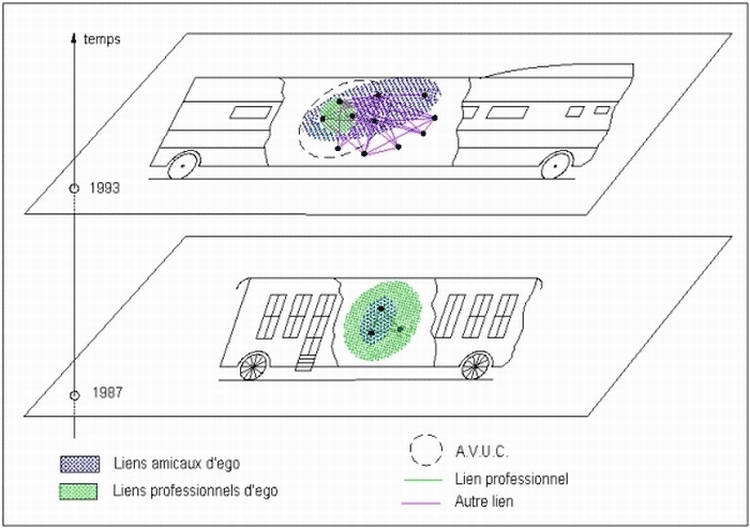 temps

1993

1987

Liens amicaux d'ego

Liens professionnels d'ego

A.V.U.C.

Lien professionnel

Autre lien